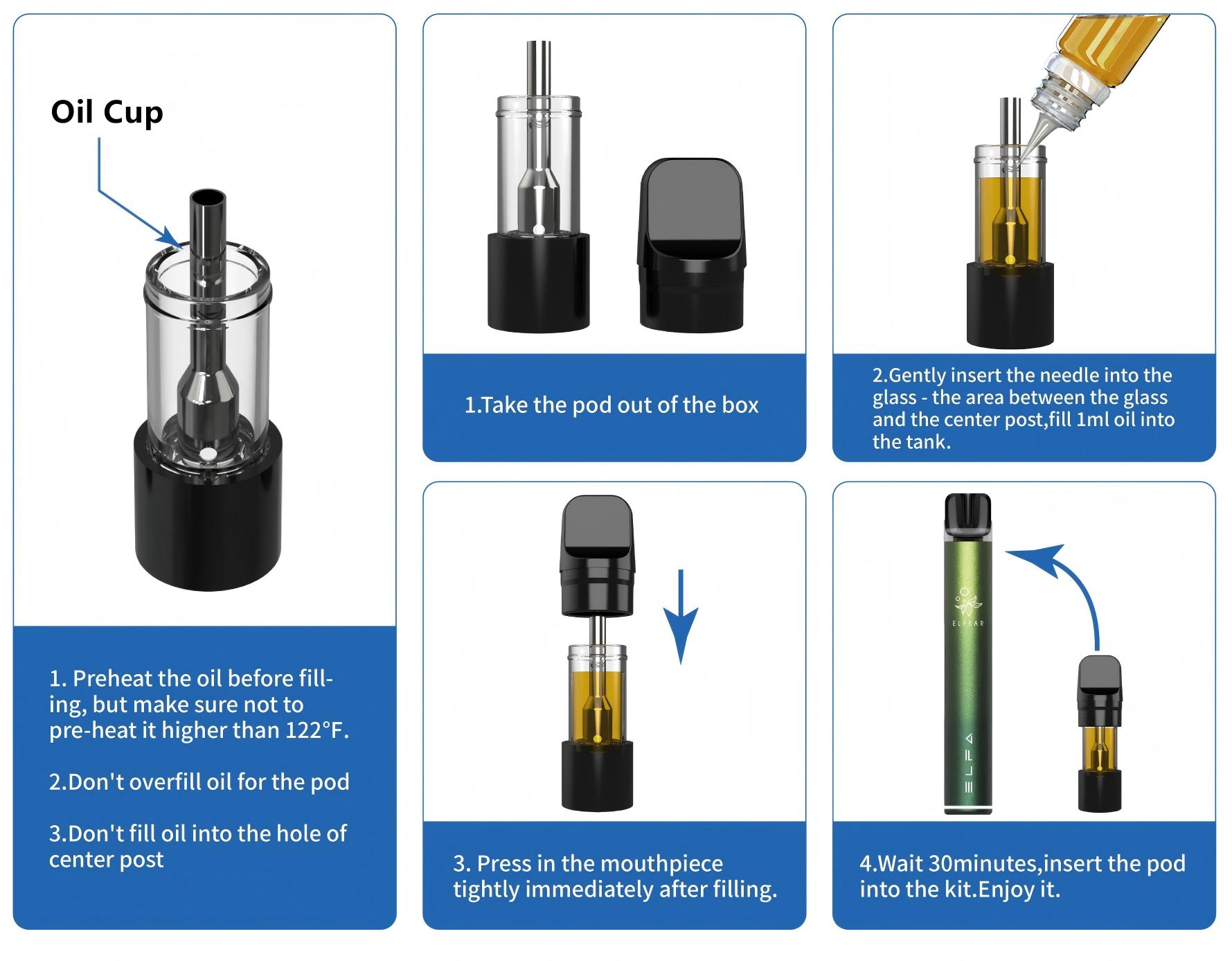 Oil Cup

1. Preheat the oil before filling, but make sure not to pre-heat it higher than 122°F.

2.Don't overfill oil for the pod

3.Don't fill oil into the hole of center post

1.Take the pod out of the box

2.Gently insert the needle into the glass - the area between the glass and the center post,fill 1ml oil into the tank.

3. Press in the mouthpiece tightly immediately after filling.

ELFBAR

ELFA

4.Wait 30minutes,insert the pod into the kit.Enjoy it.