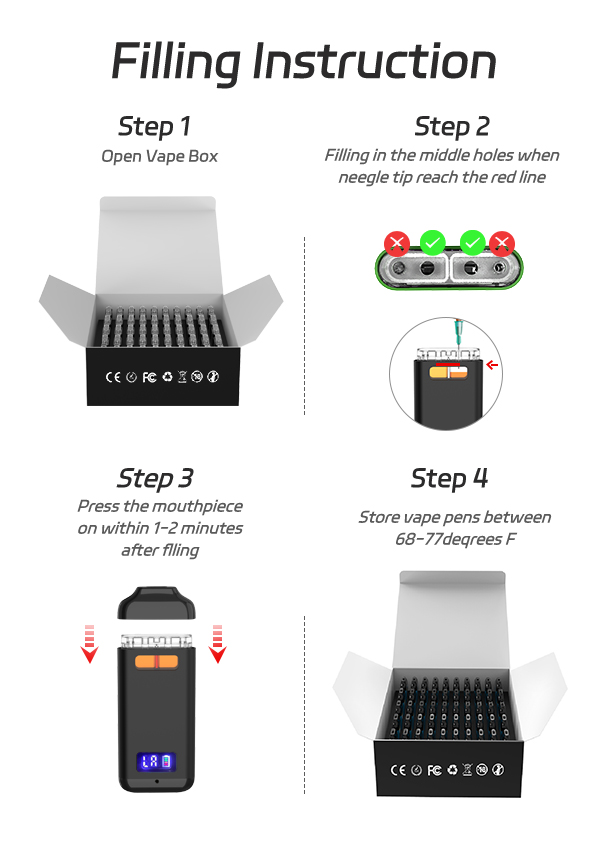 Filling Instruction

Step 1
Open Vape Box

CE FC

Step 2
Filling in the middle holes when neegle tip reach the red line

Step 3
Press the mouthpiece on within 1-2 minutes after flling

Step 4
Store vape pens between 68-77deqrees F

CE FC